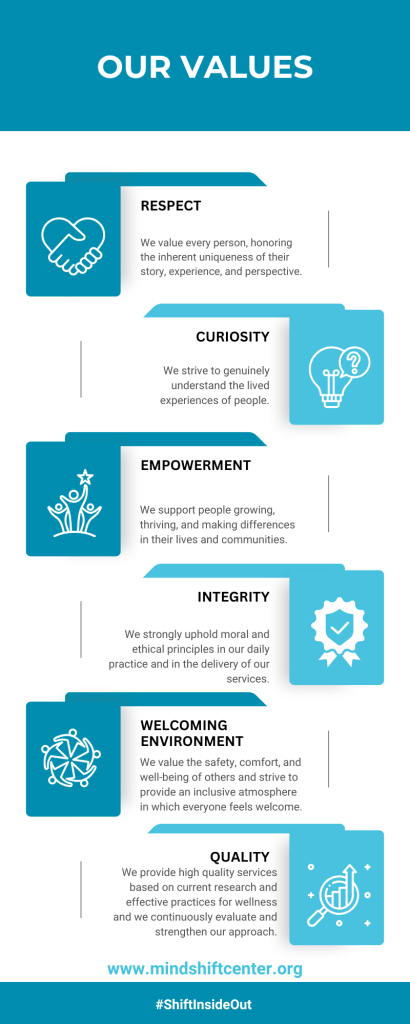 OUR VALUES

RESPECT

We value every person, honoring the inherent uniqueness of their story, experience, and perspective.

CURIOSITY

We strive to genuinely understand the lived experiences of people.

EMPOWERMENT

We support people growing, thriving, and making differences in their lives and communities.

INTEGRITY

We strongly uphold moral and ethical principles in our daily practice and in the delivery of our services.

WELCOMING ENVIRONMENT

We value the safety, comfort, and well-being of others and strive to provide an inclusive atmosphere in which everyone feels welcome.

QUALITY

We provide high quality services based on current research and effective practices for wellness and we continuously evaluate and strengthen our approach.

www.mindshiftcenter.org

#ShiftInsideOut